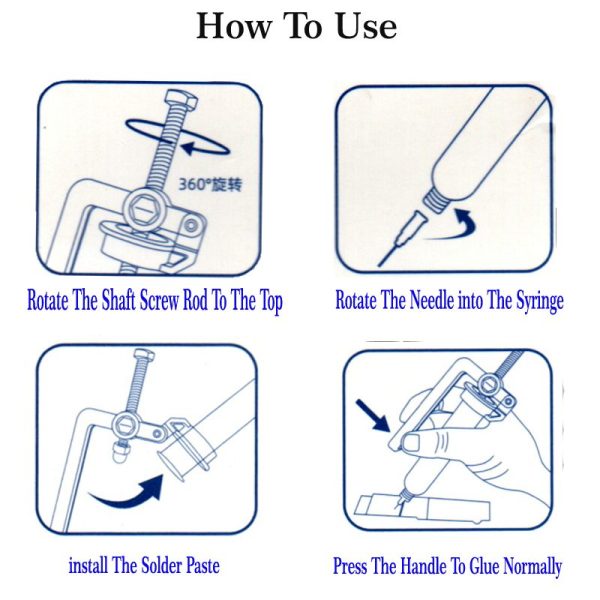 How To Use

360°旋转

Rotate The Shaft Screw Rod To The Top

Rotate The Needle into The Syringe

install The Solder Paste

Press The Handle To Glue Normally