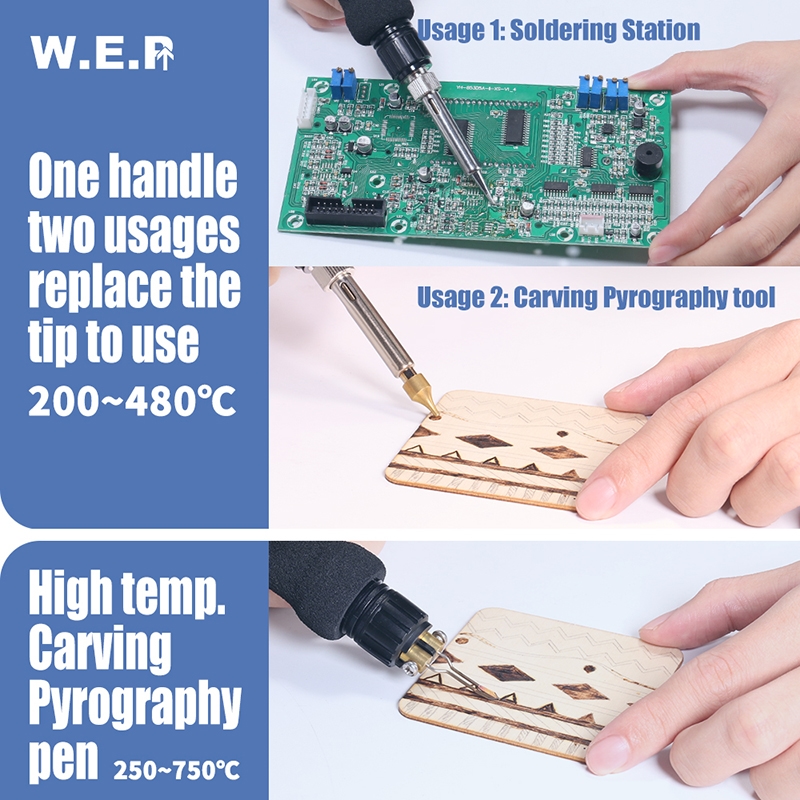 W.E.P

One handle two usages replace the tip to use

200~480℃

Usage 1: Soldering Station

Usage 2: Carving Pyrography tool

High temp. Carving Pyrography pen 250~750℃